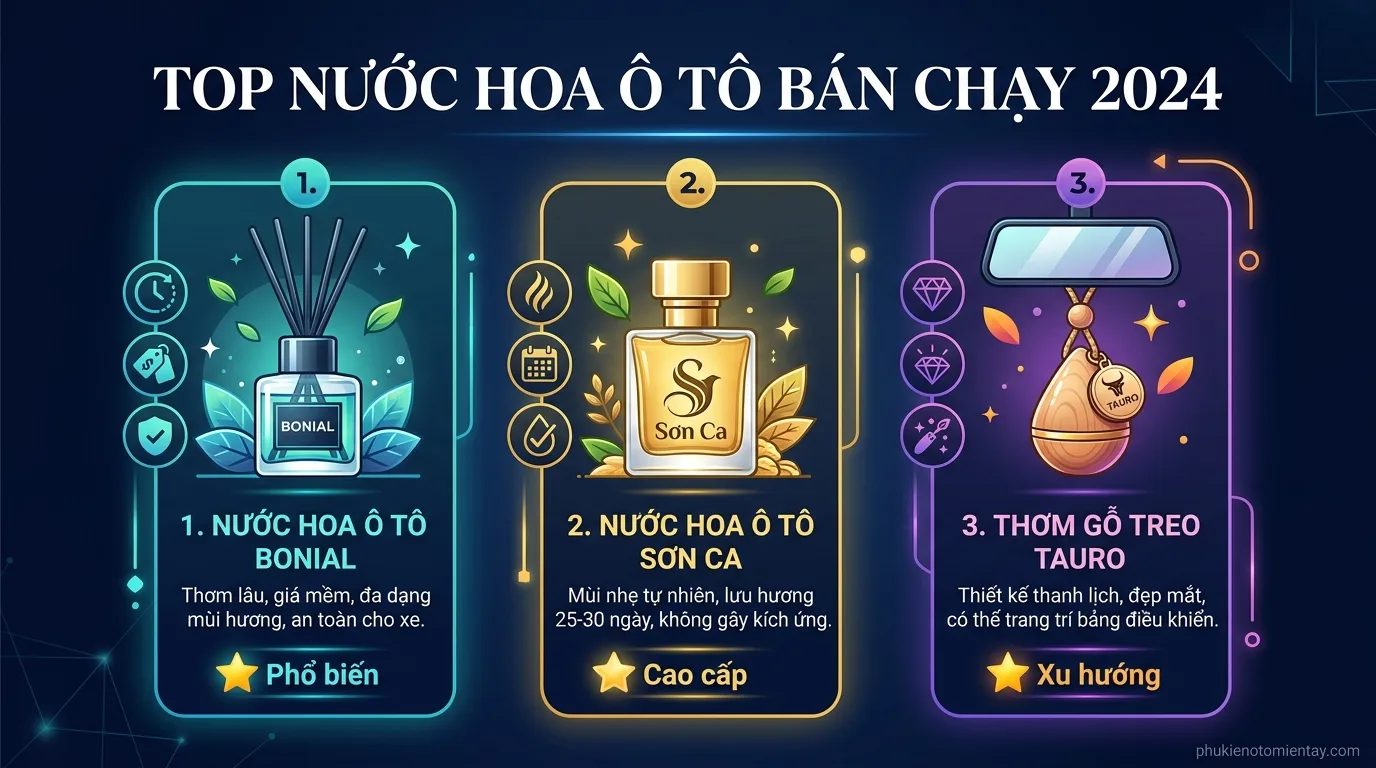 TOP NƯỚC HOA Ô TÔ BÁN CHẠY 2024

1.

BONIAL

1. NƯỚC HOA Ô TÔ BONIAL

Thơm lâu, giá mềm, đa dạng mùi hương, an toàn cho xe.

Phổ biến

2.

S

Sơn Ca

2. NƯỚC HOA Ô TÔ SƠN CA

Mùi nhẹ tự nhiên, lưu hương 25-30 ngày, không gây kích ứng.

Cao cấp

3.

TAURO

3. THƠM GỖ TREO TAURO

Thiết kế thanh lịch, đẹp mắt, có thể trang trí bảng điều khiển.

Xu hướng

phukienotomientay.com