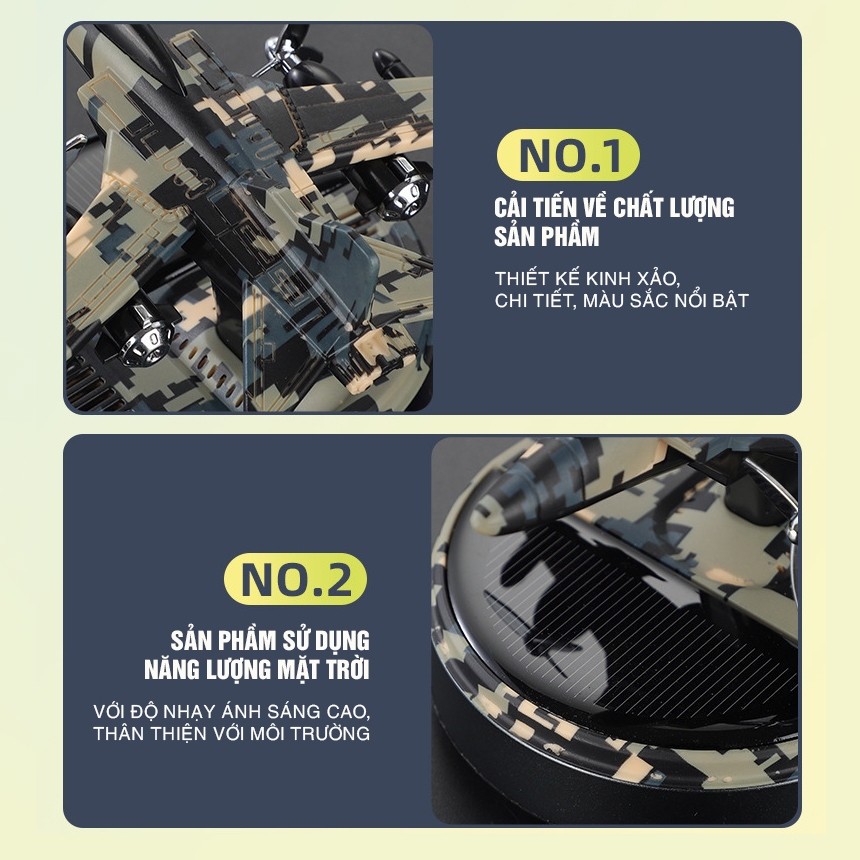 NO.1

CẢI TIẾN VỀ CHẤT LƯỢNG SẢN PHẨM

THIẾT KẾ KINH XẢO, CHI TIẾT, MÀU SẮC NỔI BẬT

NO.2

SẢN PHẨM SỬ DỤNG NĂNG LƯỢNG MẶT TRỜI

VỚI ĐỘ NHẠY ÁNH SÁNG CAO, THÂN THIỆN VỚI MÔI TRƯỜNG